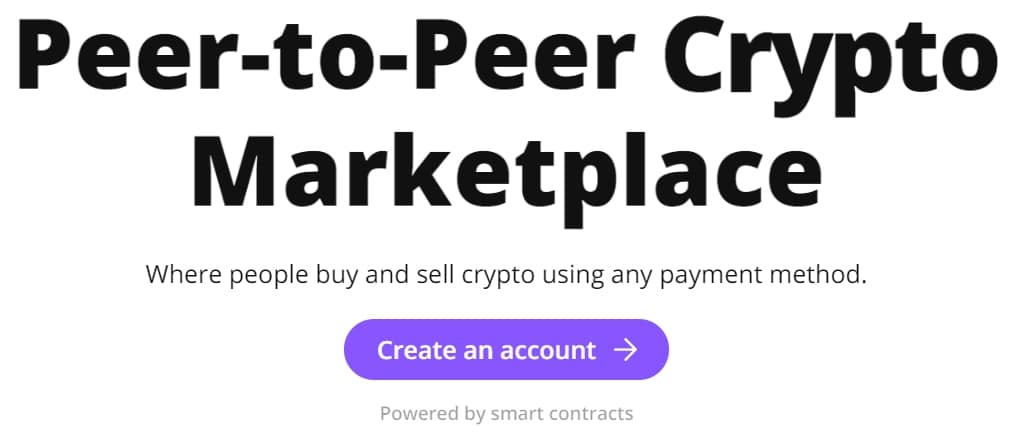 Peer-to-Peer Crypto Marketplace

Where people buy and sell crypto using any payment method.

Create an account →

Powered by smart contracts